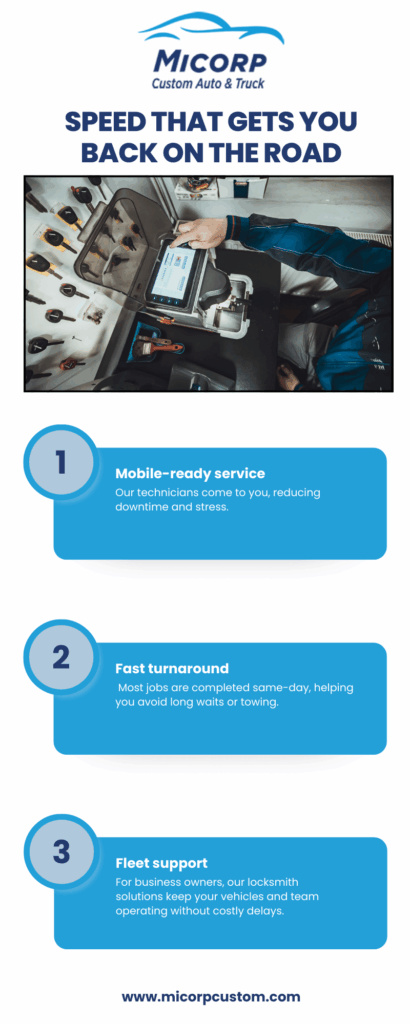 MICORP
Custom Auto & Truck

SPEED THAT GETS YOU BACK ON THE ROAD

1
Mobile-ready service
Our technicians come to you, reducing downtime and stress.

2
Fast turnaround
Most jobs are completed same-day, helping you avoid long waits or towing.

3
Fleet support
For business owners, our locksmith solutions keep your vehicles and team operating without costly delays.

www.micorpcustom.com