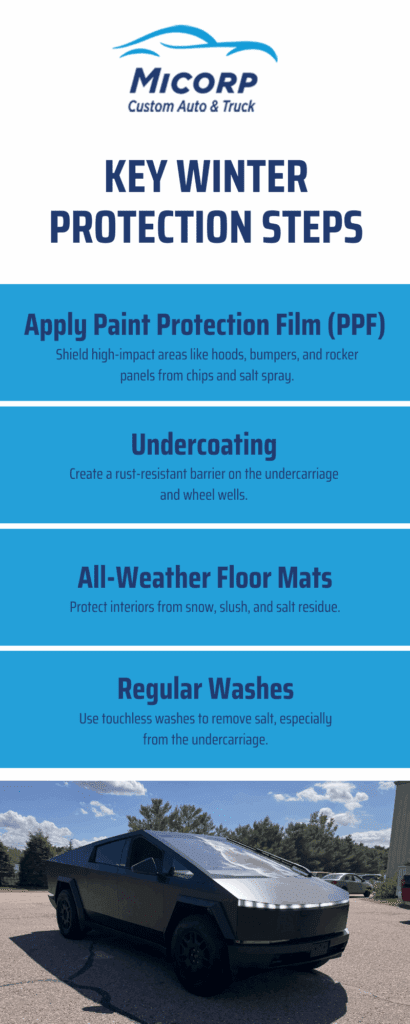 MICORP
Custom Auto & Truck

KEY WINTER PROTECTION STEPS

Apply Paint Protection Film (PPF)
Shield high-impact areas like hoods, bumpers, and rocker panels from chips and salt spray.

Undercoating
Create a rust-resistant barrier on the undercarriage and wheel wells.

All-Weather Floor Mats
Protect interiors from snow, slush, and salt residue.

Regular Washes
Use touchless washes to remove salt, especially from the undercarriage.