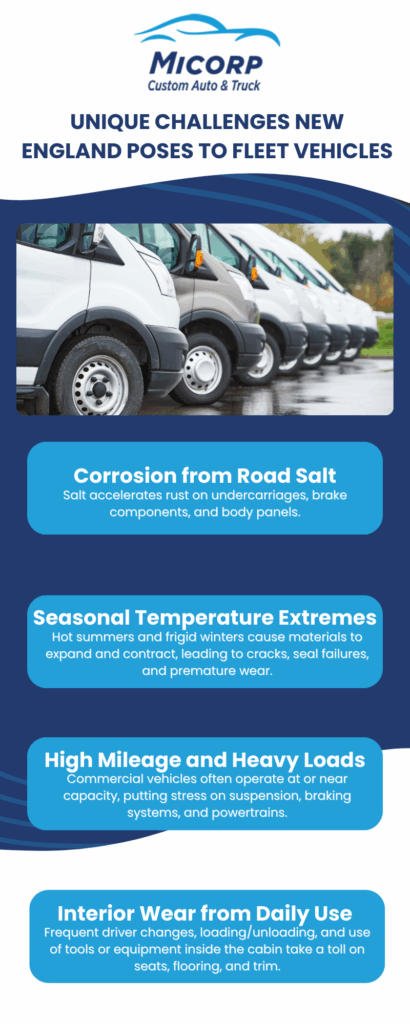 MICORP
Custom Auto & Truck

UNIQUE CHALLENGES NEW ENGLAND POSES TO FLEET VEHICLES

Corrosion from Road Salt
Salt accelerates rust on undercarriages, brake components, and body panels.

Seasonal Temperature Extremes
Hot summers and frigid winters cause materials to expand and contract, leading to cracks, seal failures, and premature wear.

High Mileage and Heavy Loads
Commercial vehicles often operate at or near capacity, putting stress on suspension, braking systems, and powertrains.

Interior Wear from Daily Use
Frequent driver changes, loading/unloading, and use of tools or equipment inside the cabin take a toll on seats, flooring, and trim.