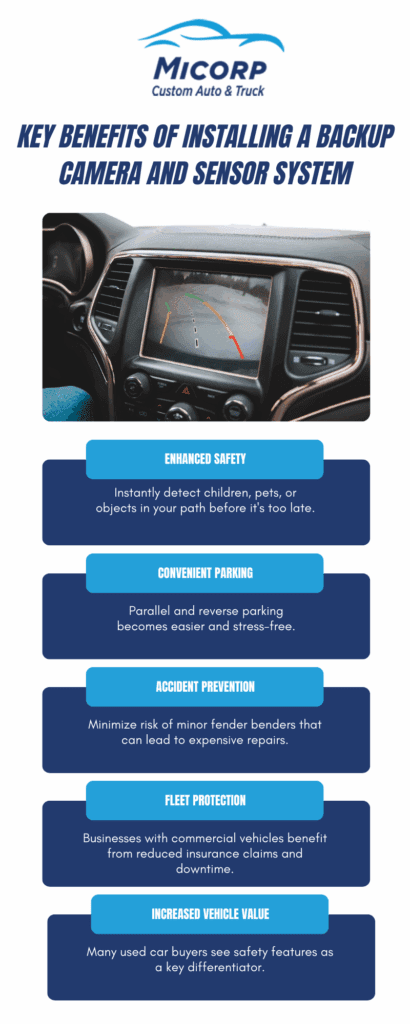 MICORP
Custom Auto & Truck

KEY BENEFITS OF INSTALLING A BACKUP CAMERA AND SENSOR SYSTEM

ENHANCED SAFETY

Instantly detect children, pets, or objects in your path before it's too late.

CONVENIENT PARKING

Parallel and reverse parking becomes easier and stress-free.

ACCIDENT PREVENTION

Minimize risk of minor fender benders that can lead to expensive repairs.

FLEET PROTECTION

Businesses with commercial vehicles benefit from reduced insurance claims and downtime.

INCREASED VEHICLE VALUE

Many used car buyers see safety features as a key differentiator.